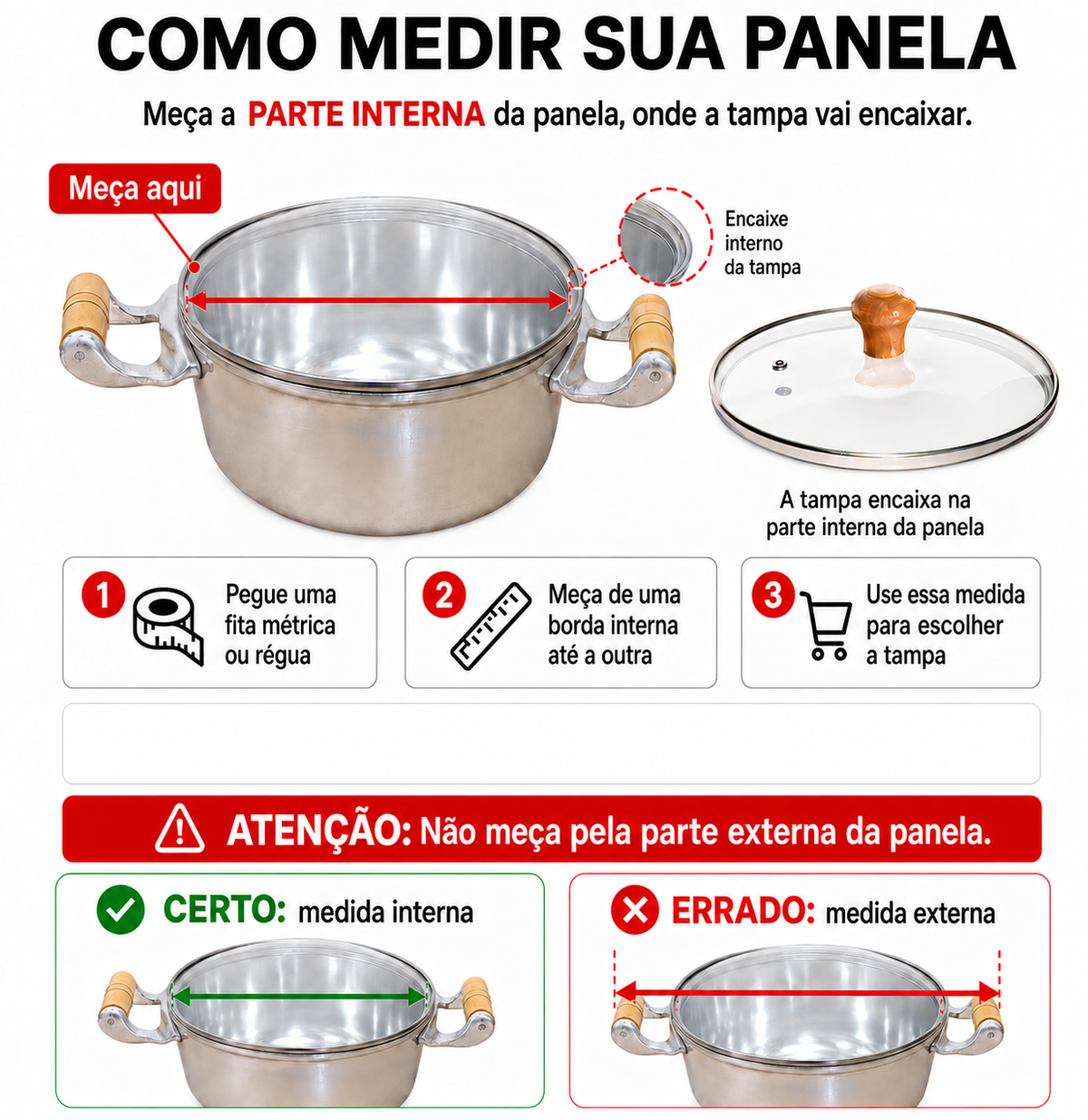 COMO MEDIR SUA PANELA

Meça a PARTE INTERNA da panela, onde a tampa vai encaixar.

Meça aqui

Encaixe interno da tampa

A tampa encaixa na parte interna da panela

1 Pegue uma fita métrica ou régua

2 Meça de uma borda interna até a outra

3 Use essa medida para escolher a tampa

ATENÇÃO: Não meça pela parte externa da panela.

CERTO: medida interna

ERRADO: medida externa